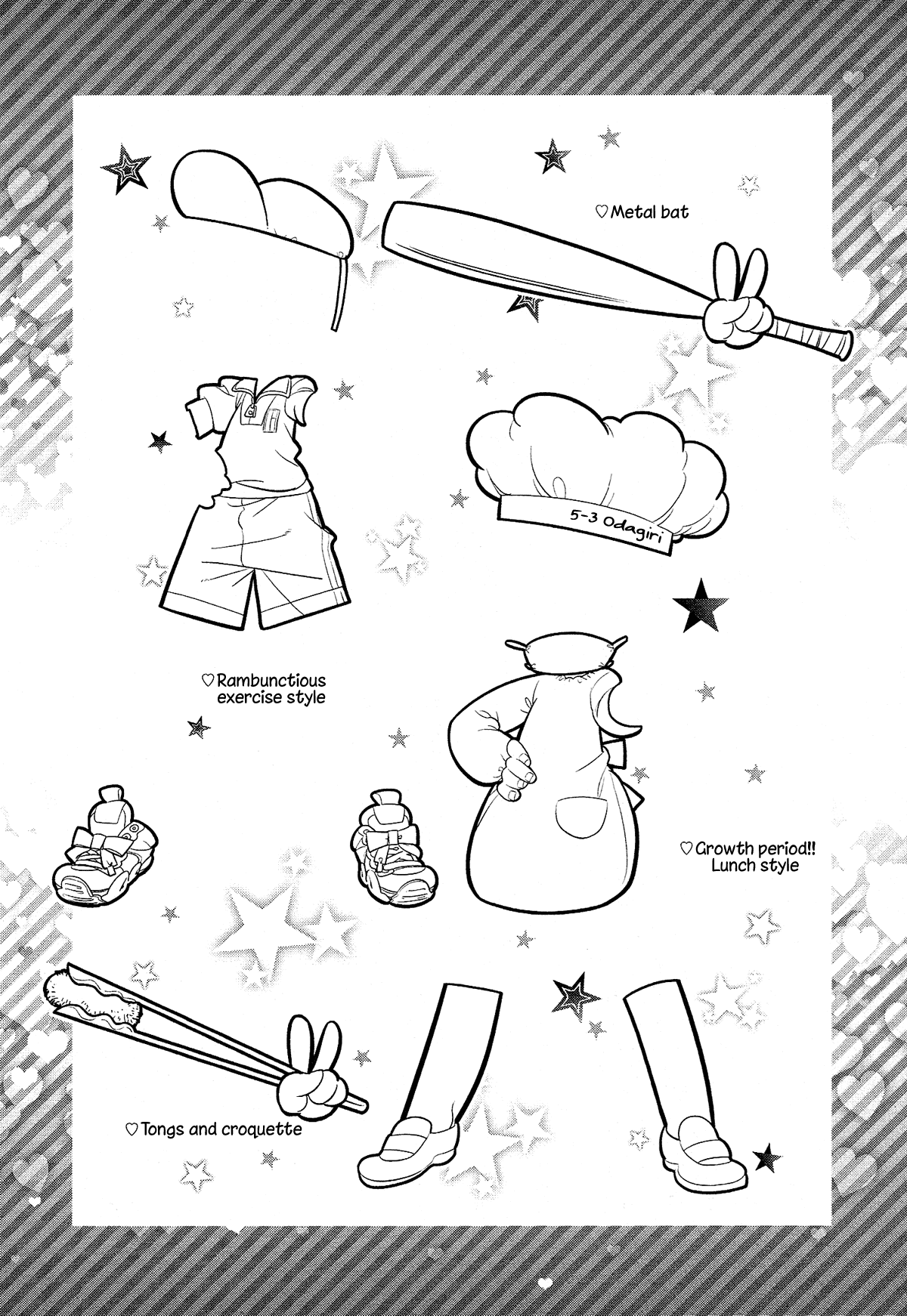 ♡Metal bat

5-3 Odagiri

♡Rambunctious exercise style

♡Growth period!! Lunch style

♡Tongs and croquette