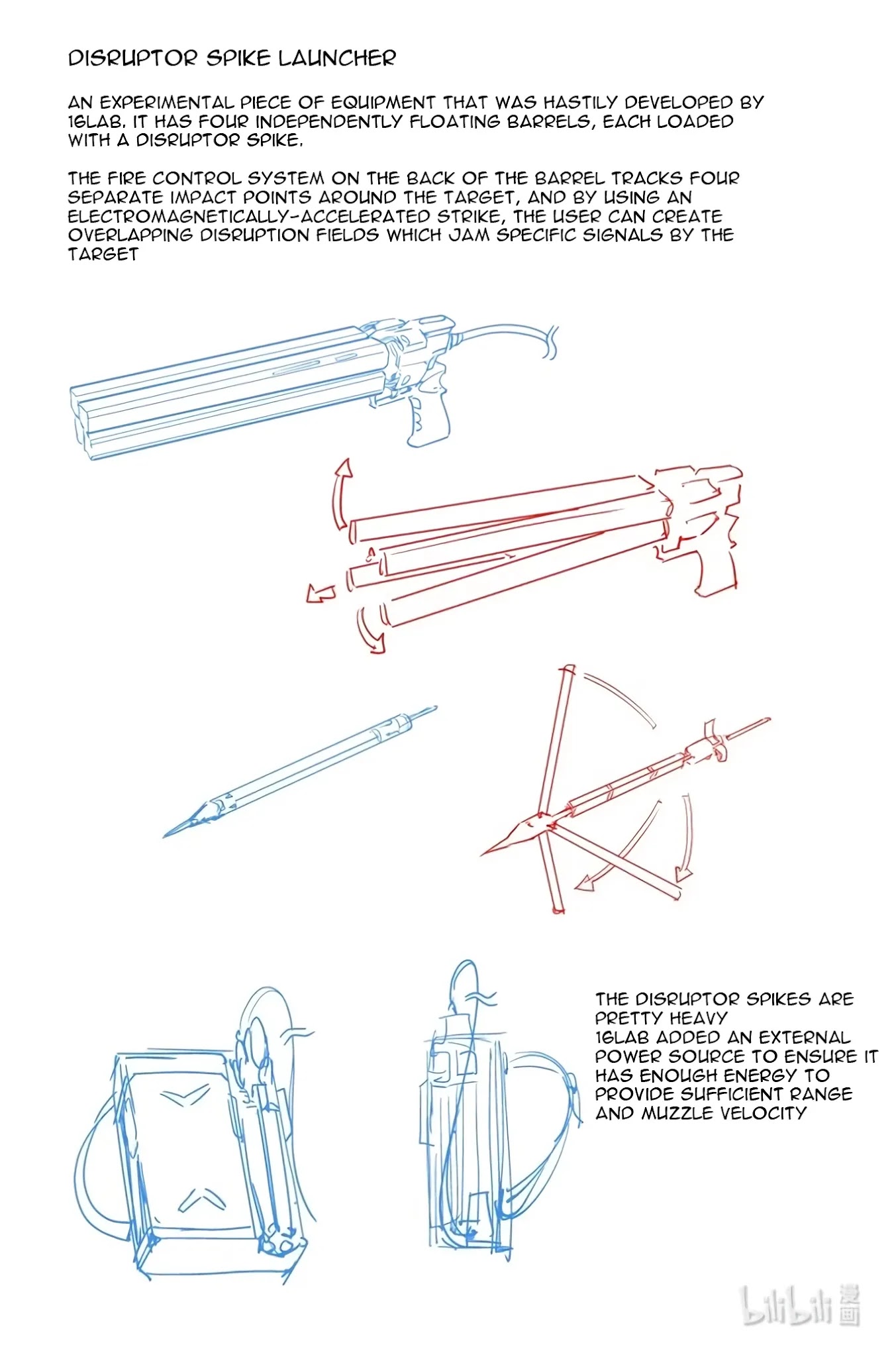 DISRUPTOR SPIKE LAUNCHER

AN EXPERIMENTAL PIECE OF EQUIPMENT THAT WAS HASTILY DEVELOPED BY 16LAB. IT HAS FOUR INDEPENDENTLY FLOATING BARRELS, EACH LOADED WITH A DISRUPTOR SPIKE.

THE FIRE CONTROL SYSTEM ON THE BACK OF THE BARREL TRACKS FOUR SEPARATE IMPACT POINTS AROUND THE TARGET, AND BY USING AN ELECTROMAGNETICALLY-ACCELERATED STRIKE, THE USER CAN CREATE OVERLAPPING DISRUPTION FIELDS WHICH JAM SPECIFIC SIGNALS BY THE TARGET

THE DISRUPTOR SPIKES ARE PRETTY HEAVY
16LAB ADDED AN EXTERNAL POWER SOURCE TO ENSURE IT HAS ENOUGH ENERGY TO PROVIDE SUFFICIENT RANGE AND MUZZLE VELOCITY

bilibili 漫画