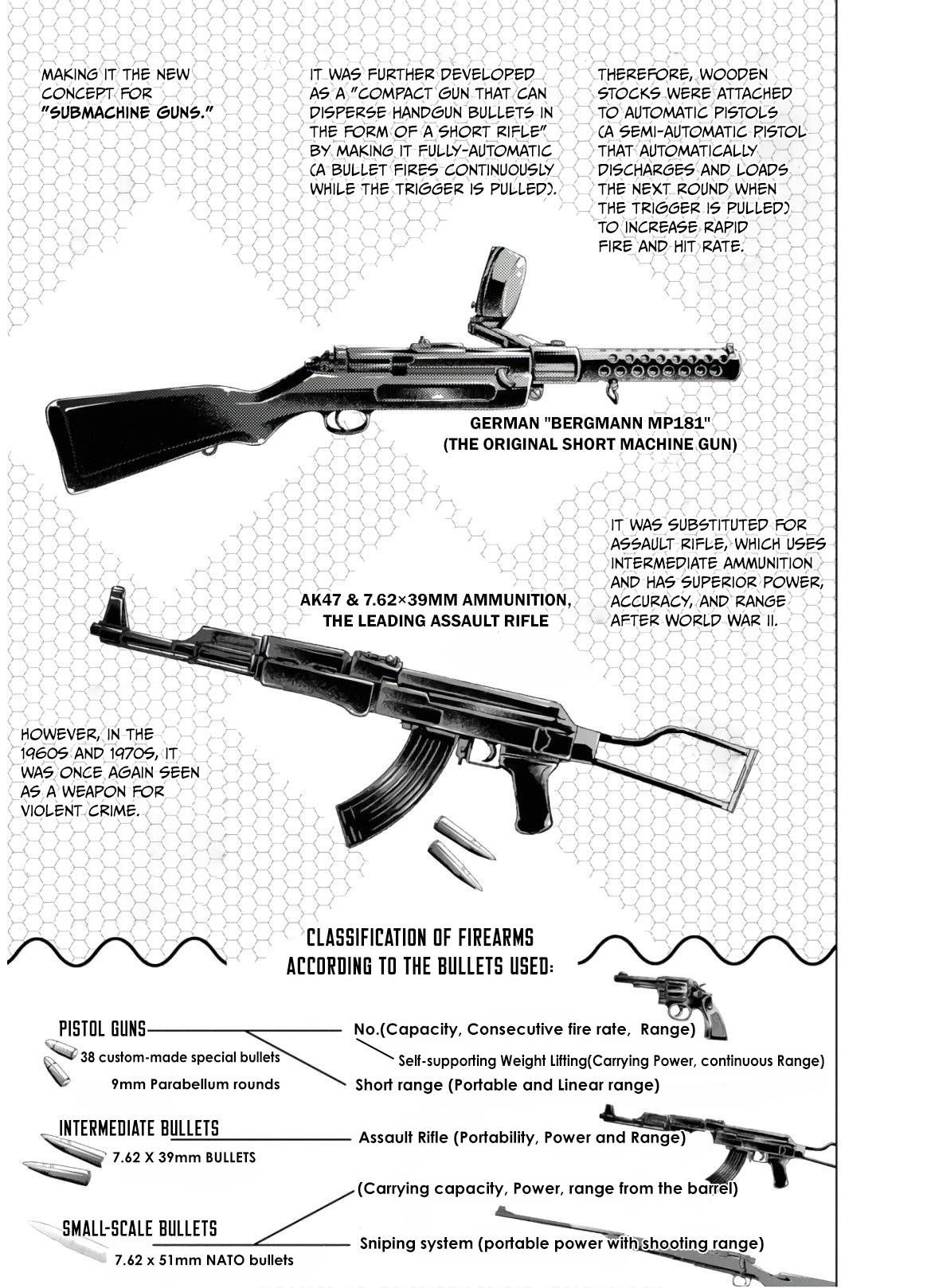 MAKING IT THE NEW CONCEPT FOR "SUBMACHINE GUNS."

IT WAS FURTHER DEVELOPED AS A "COMPACT GUN THAT CAN DISPERSE HANDGUN BULLETS IN THE FORM OF A SHORT RIFLE" BY MAKING IT FULLY-AUTOMATIC (A BULLET FIRES CONTINUOUSLY WHILE THE TRIGGER IS PULLED).

THEREFORE, WOODEN STOCKS WERE ATTACHED TO AUTOMATIC PISTOLS (A SEMI-AUTOMATIC PISTOL THAT AUTOMATICALLY DISCHARGES AND LOADS THE NEXT ROUND WHEN THE TRIGGER IS PULLED) TO INCREASE RAPID FIRE AND HIT RATE.

GERMAN "BERGMANN MP181" (THE ORIGINAL SHORT MACHINE GUN)

IT WAS SUBSTITUTED FOR ASSAULT RIFLE, WHICH USES INTERMEDIATE AMMUNITION AND HAS SUPERIOR POWER, ACCURACY, AND RANGE AFTER WORLD WAR II.

AK47 & 7.62×39MM AMMUNITION, THE LEADING ASSAULT RIFLE

HOWEVER, IN THE 1960S AND 1970S, IT WAS ONCE AGAIN SEEN AS A WEAPON FOR VIOLENT CRIME.

CLASSIFICATION OF FIREARMS ACCORDING TO THE BULLETS USED:

PISTOL GUNS
38 custom-made special bullets
9mm Parabellum rounds
No.(Capacity, Consecutive fire rate, Range)
Self-supporting Weight Lifting(Carrying Power, continuous Range)
Short range (Portable and Linear range)

INTERMEDIATE BULLETS
7.62 X 39mm BULLETS
Assault Rifle (Portability, Power and Range)

(Carrying capacity, Power, range from the barrel)

SMALL-SCALE BULLETS
7.62 x 51mm NATO bullets
Sniping system (portable power with shooting range)