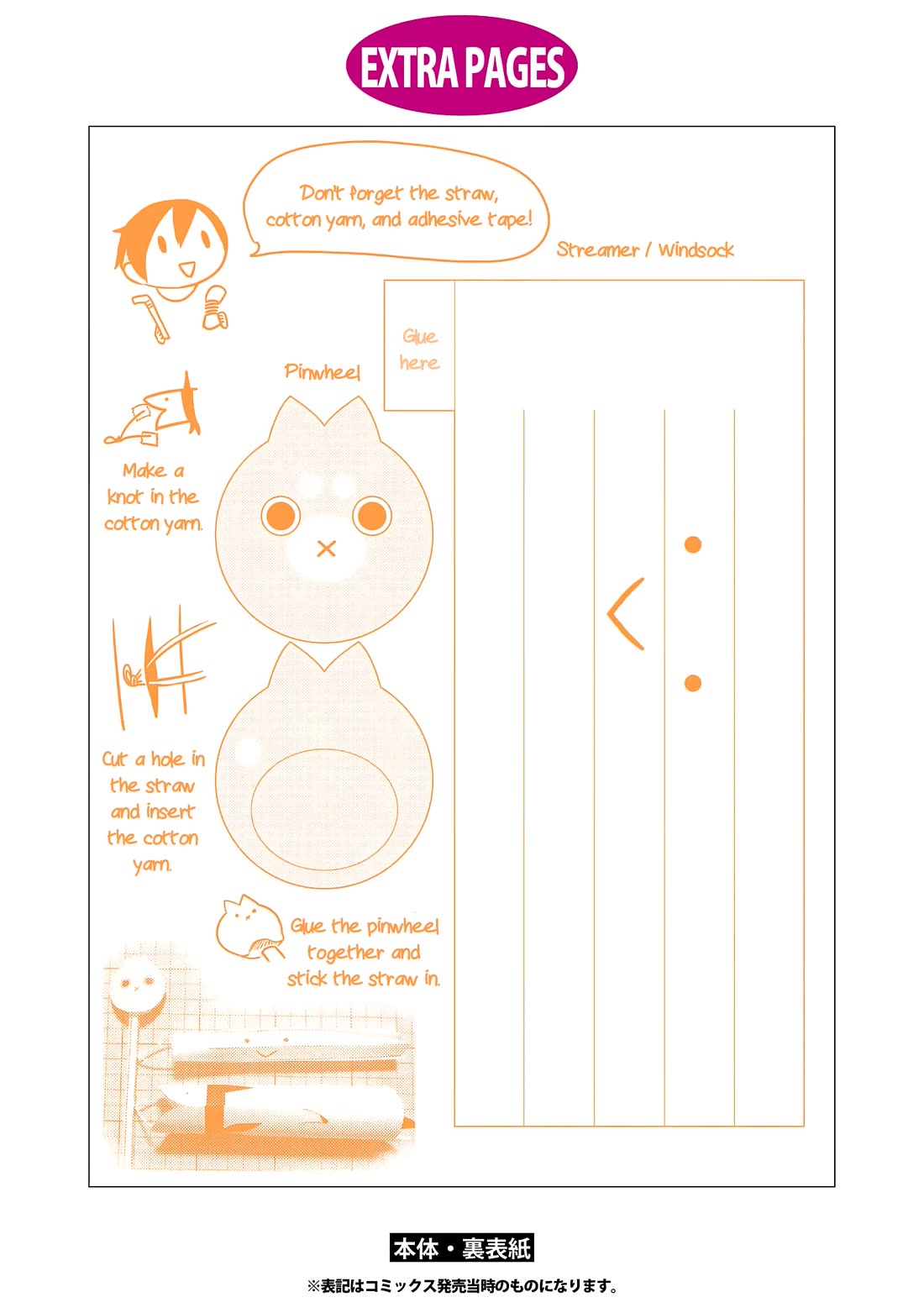 EXTRA PAGES

Don't forget the straw, cotton yarn, and adhesive tape!

Streamer / Windsock

Glue here

Pinwheel

Make a knot in the cotton yarn.

Cut a hole in the straw and insert the cotton yarn.

Glue the pinwheel together and stick the straw in.

本体・裏表紙

※表記はコミックス発売当時のものになります。