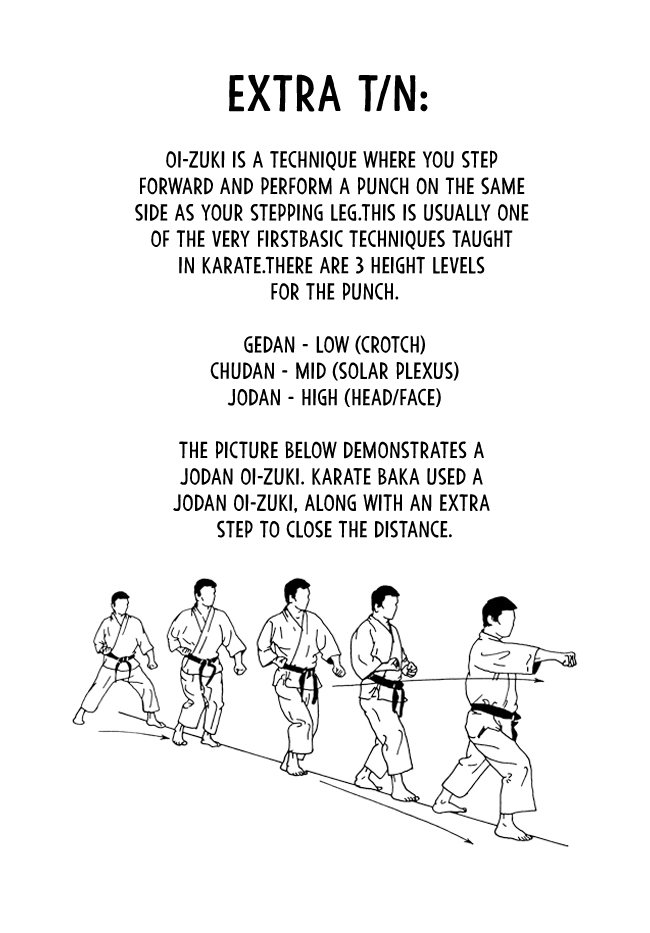 EXTRA T/N:

OI-ZUKI IS A TECHNIQUE WHERE YOU STEP FORWARD AND PERFORM A PUNCH ON THE SAME SIDE AS YOUR STEPPING LEG.THIS IS USUALLY ONE OF THE VERY FIRSTBASIC TECHNIQUES TAUGHT IN KARATE.THERE ARE 3 HEIGHT LEVELS FOR THE PUNCH.

GEDAN - LOW (CROTCH)
CHUDAN - MID (SOLAR PLEXUS)
JODAN - HIGH (HEAD/FACE)

THE PICTURE BELOW DEMONSTRATES A JODAN OI-ZUKI. KARATE BAKA USED A JODAN OI-ZUKI, ALONG WITH AN EXTRA STEP TO CLOSE THE DISTANCE.