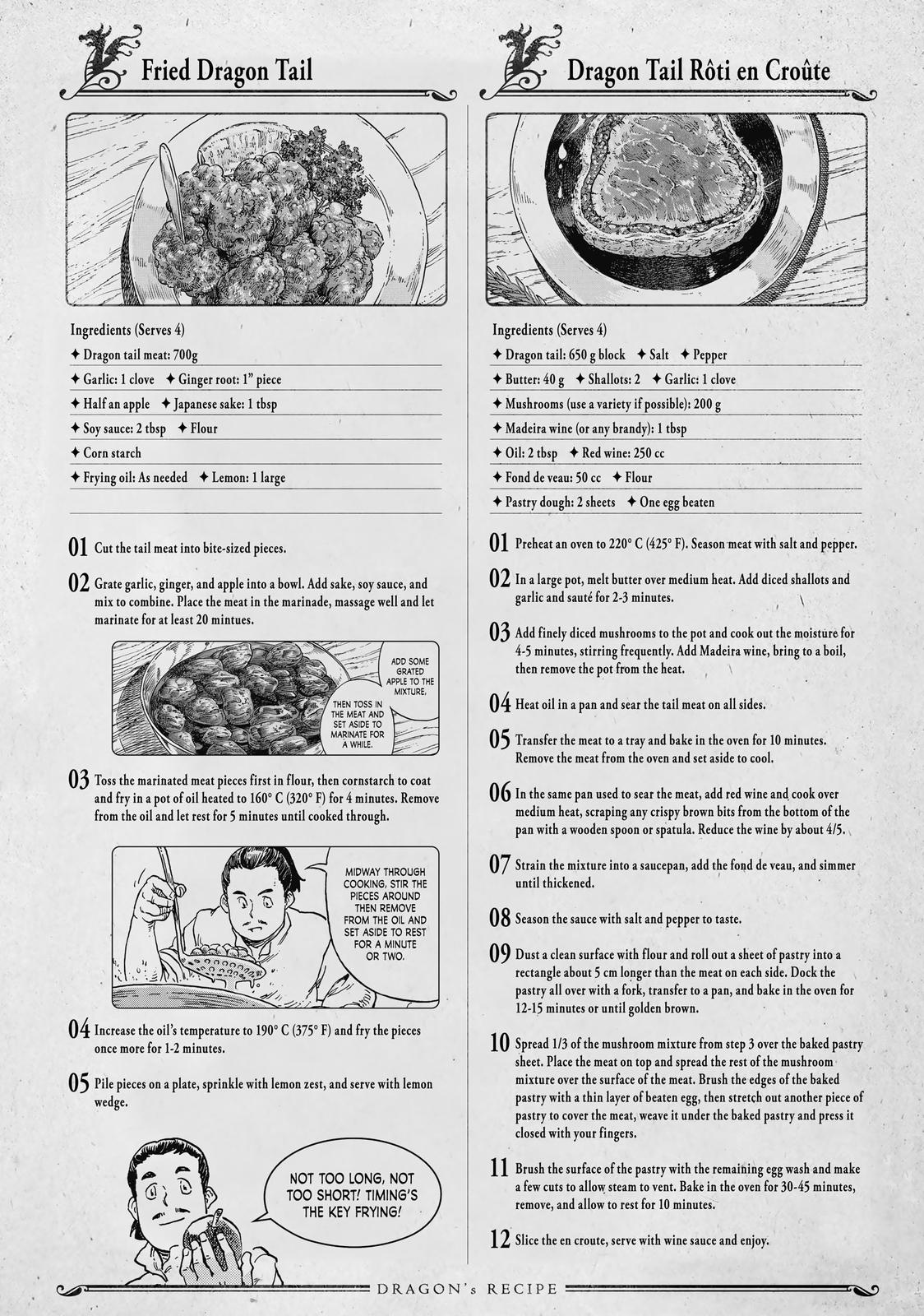 Fried Dragon Tail

Ingredients (Serves 4)
✦ Dragon tail meat: 700g
✦ Garlic: 1 clove ✦ Ginger root: 1" piece
✦ Half an apple ✦ Japanese sake: 1 tbsp
✦ Soy sauce: 2 tbsp ✦ Flour
✦ Corn starch
✦ Frying oil: As needed ✦ Lemon: 1 large

01 Cut the tail meat into bite-sized pieces.

02 Grate garlic, ginger, and apple into a bowl. Add sake, soy sauce, and mix to combine. Place the meat in the marinade, massage well and let marinate for at least 20 mintues.

ADD SOME GRATED APPLE TO THE MIXTURE,

THEN TOSS IN THE MEAT AND SET ASIDE TO MARINATE FOR A WHILE.

03 Toss the marinated meat pieces first in flour, then cornstarch to coat and fry in a pot of oil heated to 160° C (320° F) for 4 minutes. Remove from the oil and let rest for 5 minutes until cooked through.

MIDWAY THROUGH COOKING, STIR THE PIECES AROUND THEN REMOVE FROM THE OIL AND SET ASIDE TO REST FOR A MINUTE OR TWO.

04 Increase the oil's temperature to 190° C (375° F) and fry the pieces once more for 1-2 minutes.

05 Pile pieces on a plate, sprinkle with lemon zest, and serve with lemon wedge.

NOT TOO LONG, NOT TOO SHORT! TIMING'S THE KEY FRYING!

Dragon Tail Rôti en Croûte

Ingredients (Serves 4)
✦ Dragon tail: 650 g block ✦ Salt ✦ Pepper
✦ Butter: 40 g ✦ Shallots: 2 ✦ Garlic: 1 clove
✦ Mushrooms (use a variety if possible): 200 g
✦ Madeira wine (or any brandy): 1 tbsp
✦ Oil: 2 tbsp ✦ Red wine: 250 cc
✦ Fond de veau: 50 cc ✦ Flour
✦ Pastry dough: 2 sheets ✦ One egg beaten

01 Preheat an oven to 220° C (425° F). Season meat with salt and pepper.

02 In a large pot, melt butter over medium heat. Add diced shallots and garlic and sauté for 2-3 minutes.

03 Add finely diced mushrooms to the pot and cook out the moisture for 4-5 minutes, stirring frequently. Add Madeira wine, bring to a boil, then remove the pot from the heat.

04 Heat oil in a pan and sear the tail meat on all sides.

05 Transfer the meat to a tray and bake in the oven for 10 minutes. Remove the meat from the oven and set aside to cool.

06 In the same pan used to sear the meat, add red wine and cook over medium heat, scraping any crispy brown bits from the bottom of the pan with a wooden spoon or spatula. Reduce the wine by about 4/5.

07 Strain the mixture into a saucepan, add the fond de veau, and simmer until thickened.

08 Season the sauce with salt and pepper to taste.

09 Dust a clean surface with flour and roll out a sheet of pastry into a rectangle about 5 cm longer than the meat on each side. Dock the pastry all over with a fork, transfer to a pan, and bake in the oven for 12-15 minutes or until golden brown.

10 Spread 1/3 of the mushroom mixture from step 3 over the baked pastry sheet. Place the meat on top and spread the rest of the mushroom mixture over the surface of the meat. Brush the edges of the baked pastry with a thin layer of beaten egg, then stretch out another piece of pastry to cover the meat, weave it under the baked pastry and press it closed with your fingers.

11 Brush the surface of the pastry with the remaining egg wash and make a few cuts to allow steam to vent. Bake in the oven for 30-45 minutes, remove, and allow to rest for 10 minutes.

12 Slice the en croute, serve with wine sauce and enjoy.

DRAGON's RECIPE