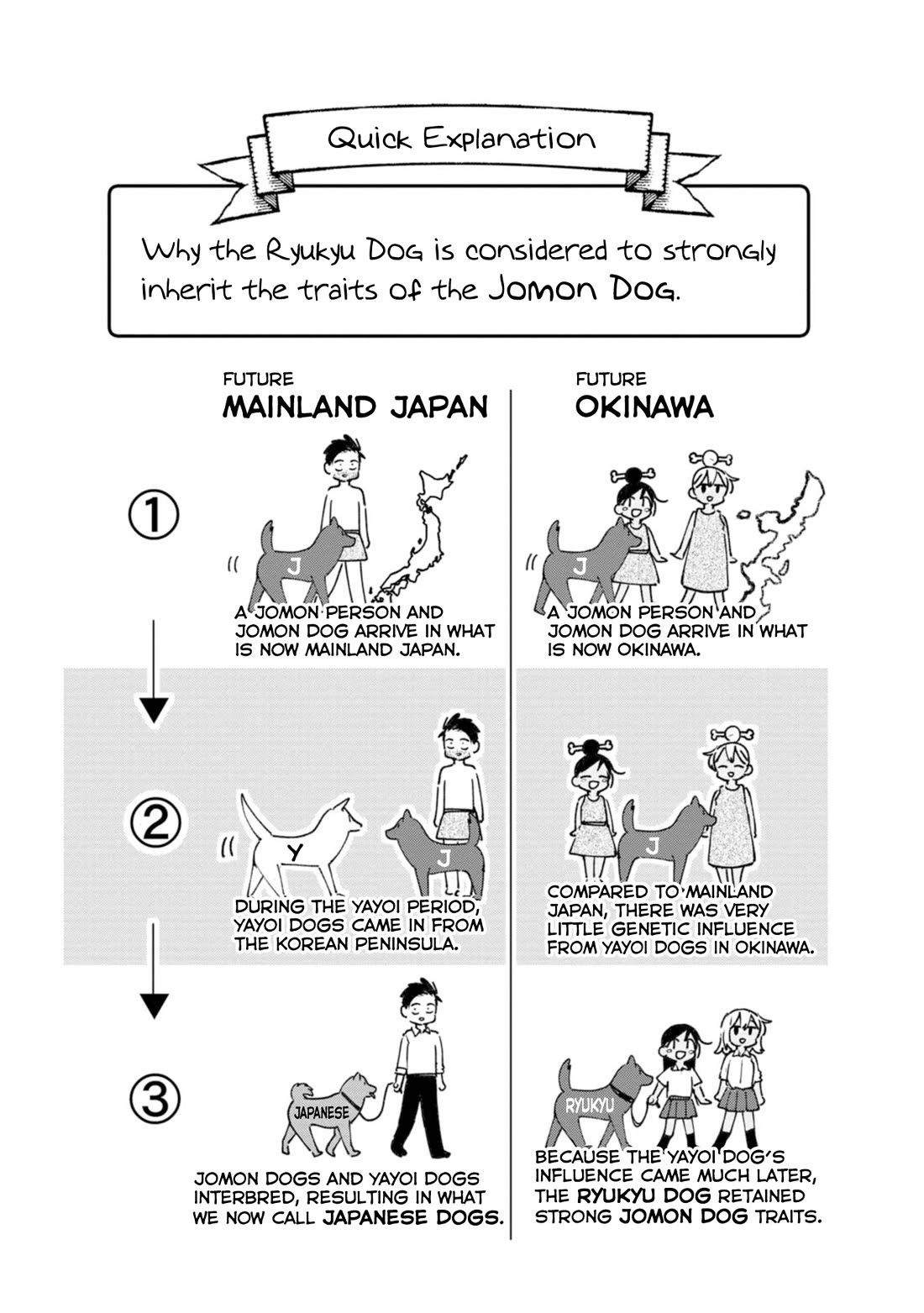 Quick Explanation

Why the Ryukyu Dog is considered to strongly inherit the traits of the Jomon Dog.

FUTURE
MAINLAND JAPAN

①

J

A JOMON PERSON AND JOMON DOG ARRIVE IN WHAT IS NOW MAINLAND JAPAN.

②

Y

J

DURING THE YAYOI PERIOD, YAYOI DOGS CAME IN FROM THE KOREAN PENINSULA.

③

JAPANESE

JOMON DOGS AND YAYOI DOGS INTERBRED, RESULTING IN WHAT WE NOW CALL JAPANESE DOGS.

FUTURE
OKINAWA

J

A JOMON PERSON AND JOMON DOG ARRIVE IN WHAT IS NOW OKINAWA.

J

COMPARED TO MAINLAND JAPAN, THERE WAS VERY LITTLE GENETIC INFLUENCE FROM YAYOI DOGS IN OKINAWA.

RYUKYU

BECAUSE THE YAYOI DOG'S INFLUENCE CAME MUCH LATER, THE RYUKYU DOG RETAINED STRONG JOMON DOG TRAITS.