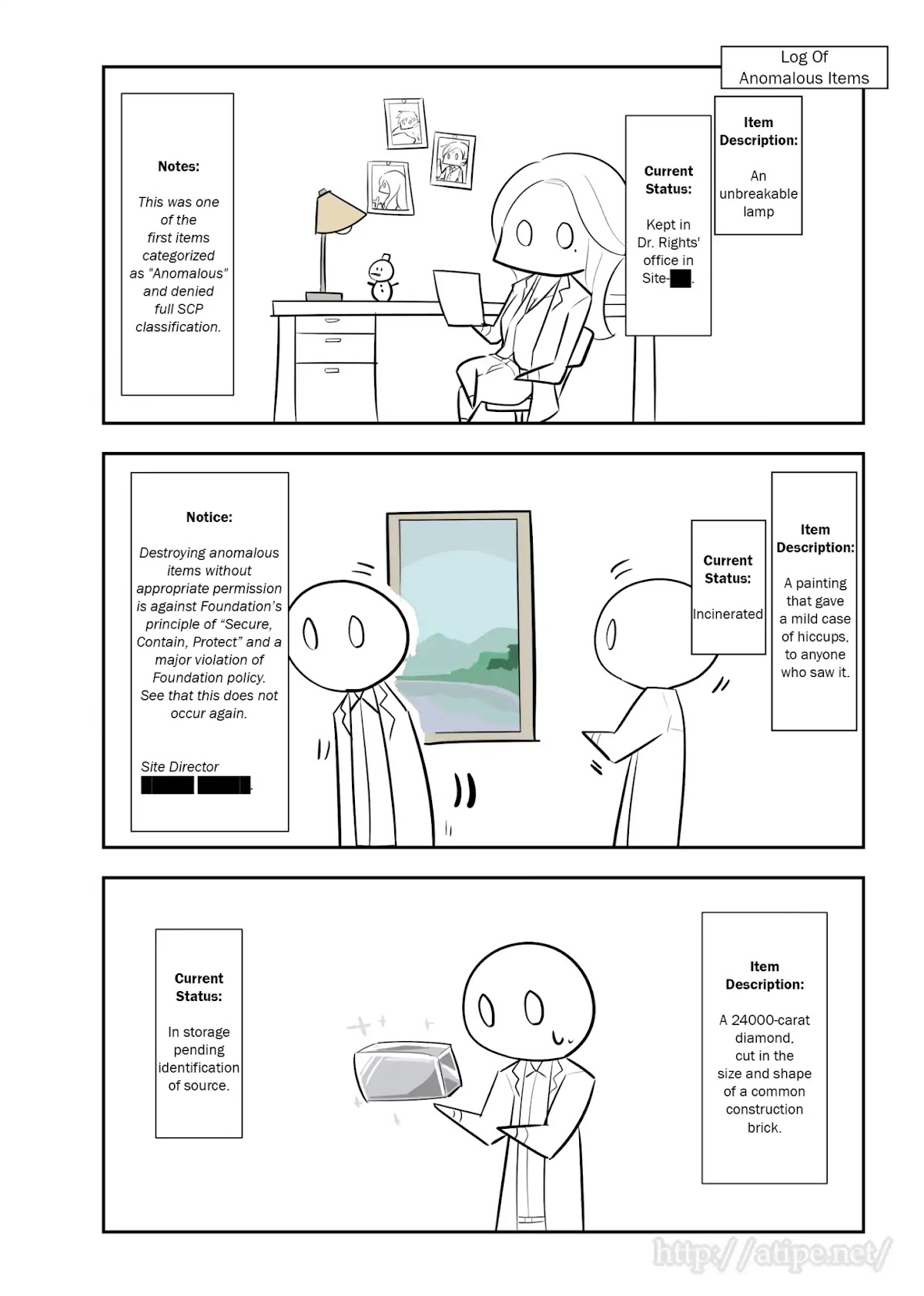 Log Of Anomalous Items

Item Description:

An unbreakable lamp

Current Status:

Kept in Dr. Rights' office in Site-██.

Notes:

This was one of the first items categorized as "Anomalous" and denied full SCP classification.

Item Description:

A painting that gave a mild case of hiccups, to anyone who saw it.

Current Status:

Incinerated

Notice:

Destroying anomalous items without appropriate permission is against Foundation's principle of "Secure, Contain, Protect" and a major violation of Foundation policy. See that this does not occur again.

Site Director ██████ ██████.

Item Description:

A 24000-carat diamond, cut in the size and shape of a common construction brick.

Current Status:

In storage pending identification of source.

http://atipe.net/