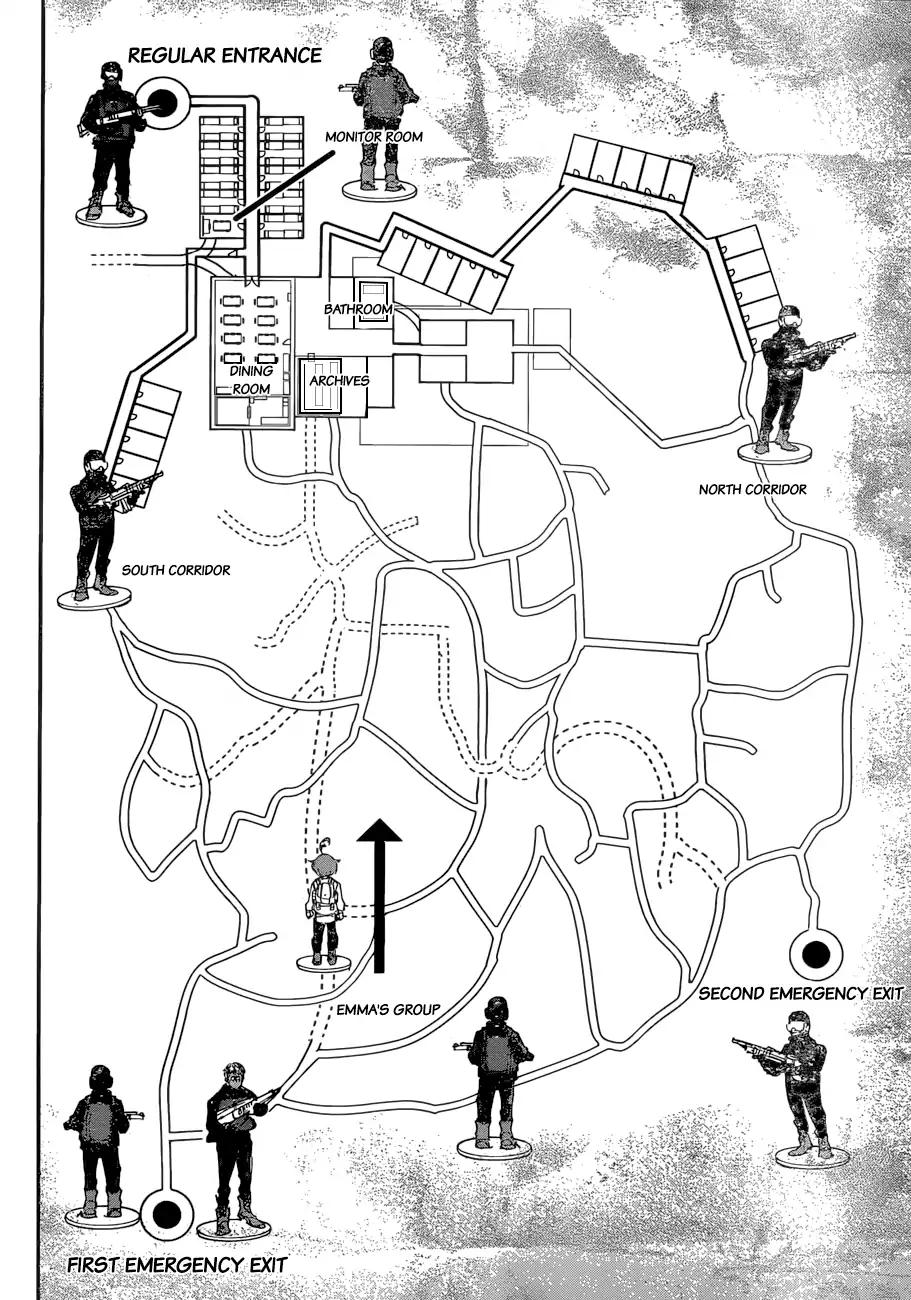 REGULAR ENTRANCE

MONITOR ROOM

BATHROOM

DINING ROOM

ARCHIVES

NORTH CORRIDOR

SOUTH CORRIDOR

EMMA'S GROUP

SECOND EMERGENCY EXIT

FIRST EMERGENCY EXIT