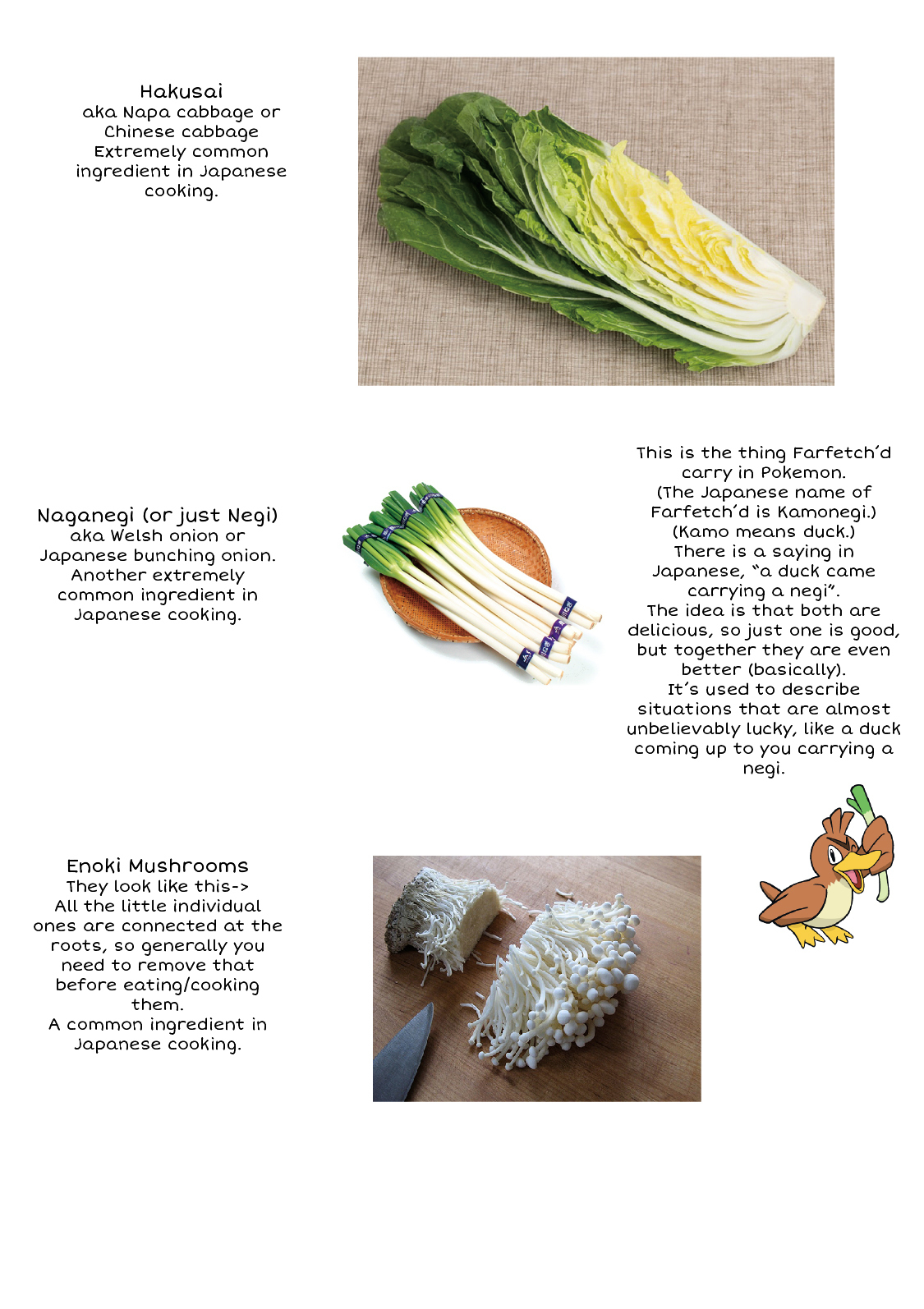 Hakusai
aka Napa cabbage or Chinese cabbage
Extremely common ingredient in Japanese cooking.

Naganegi (or just Negi)
aka Welsh onion or Japanese bunching onion.
Another extremely common ingredient in Japanese cooking.

This is the thing Farfetch'd carry in Pokemon.
(The Japanese name of Farfetch'd is Kamonegi.)
(Kamo means duck.)
There is a saying in Japanese, "a duck came carrying a negi".
The idea is that both are delicious, so just one is good, but together they are even better (basically).
It's used to describe situations that are almost unbelievably lucky, like a duck coming up to you carrying a negi.

Enoki Mushrooms
They look like this->
All the little individual ones are connected at the roots, so generally you need to remove that before eating/cooking them.
A common ingredient in Japanese cooking.