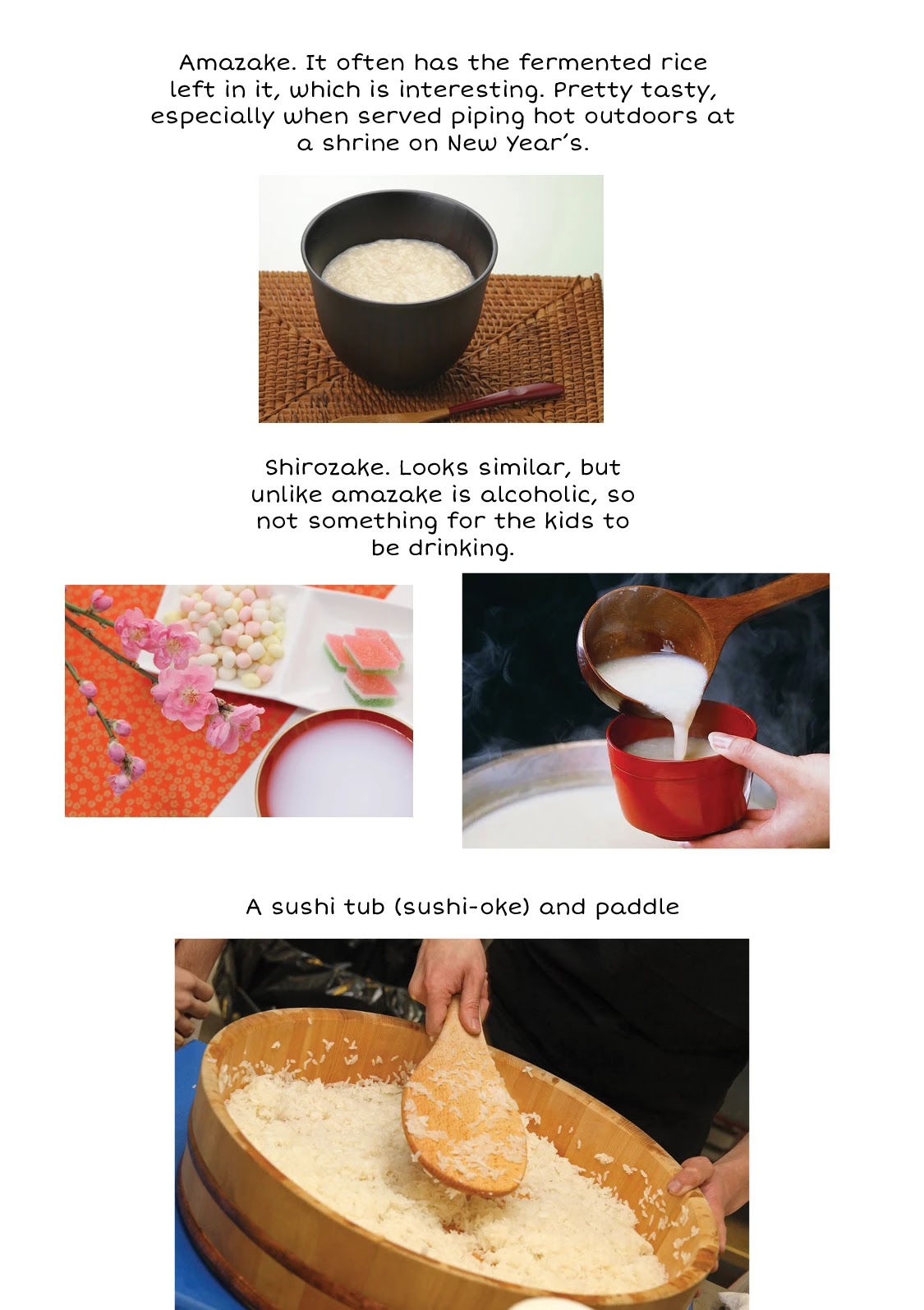 Amazake. It often has the fermented rice left in it, which is interesting. Pretty tasty, especially when served piping hot outdoors at a shrine on New Year's.

Shirozake. Looks similar, but unlike amazake is alcoholic, so not something for the kids to be drinking.

A sushi tub (sushi-oke) and paddle