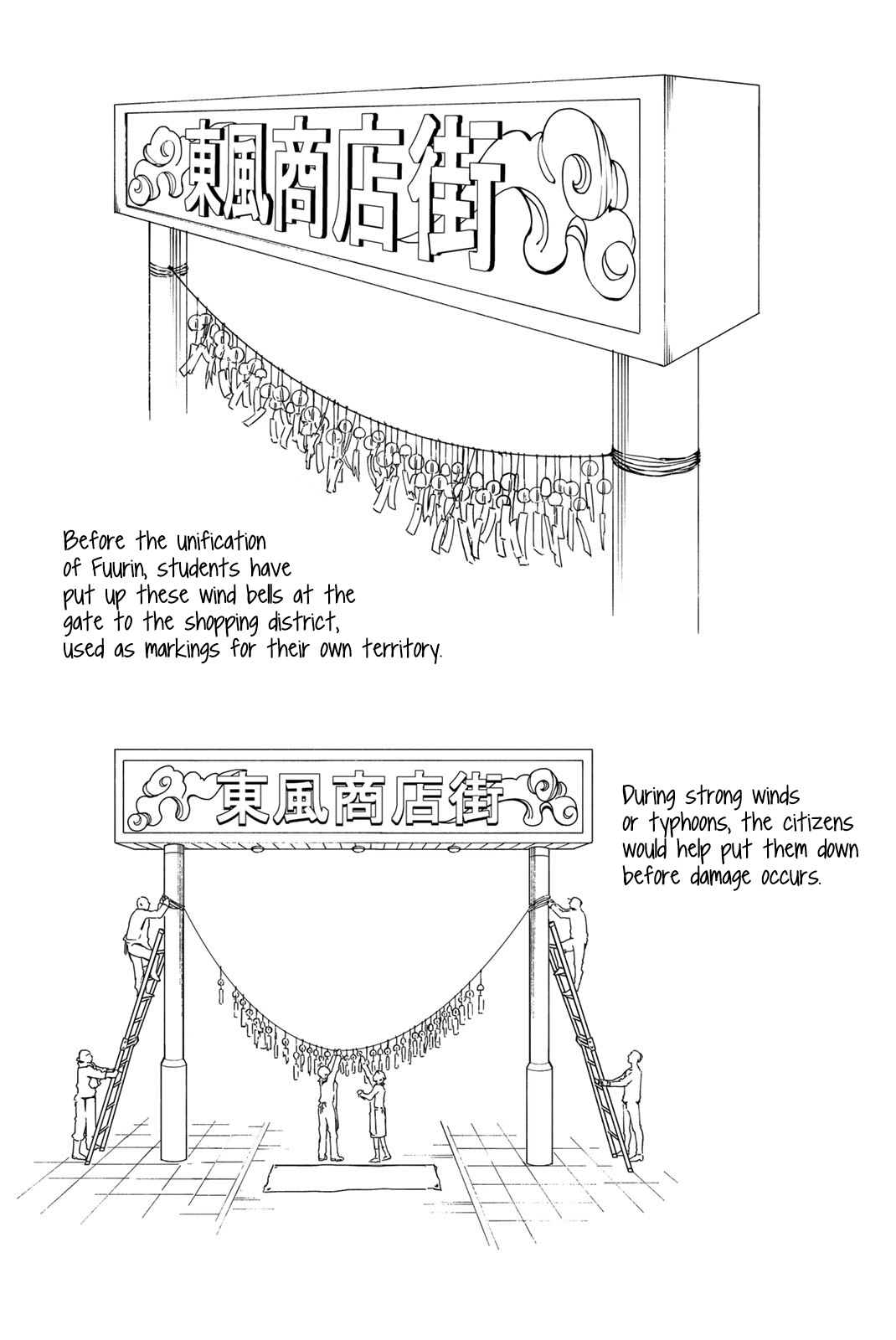 東風商店街

Before the unification of Fuurin, students have put up these wind bells at the gate to the shopping district, used as markings for their own territory.

東風商店街

During strong winds or typhoons, the citizens would help put them down before damage occurs.