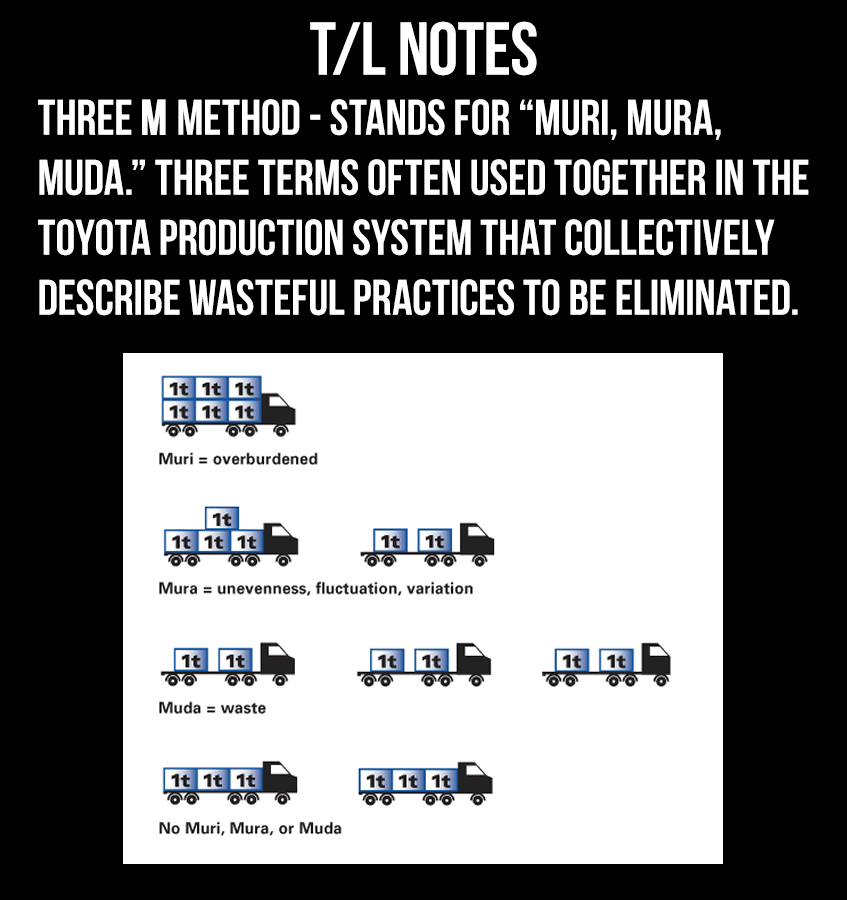 T/L NOTES

THREE M METHOD - STANDS FOR "MURI, MURA, MUDA." THREE TERMS OFTEN USED TOGETHER IN THE TOYOTA PRODUCTION SYSTEM THAT COLLECTIVELY DESCRIBE WASTEFUL PRACTICES TO BE ELIMINATED.

1t 1t 1t
1t 1t 1t

Muri = overburdened

1t
1t 1t 1t

1t 1t

Mura = unevenness, fluctuation, variation

1t 1t

1t 1t

1t 1t

Muda = waste

1t 1t 1t

1t 1t 1t

No Muri, Mura, or Muda